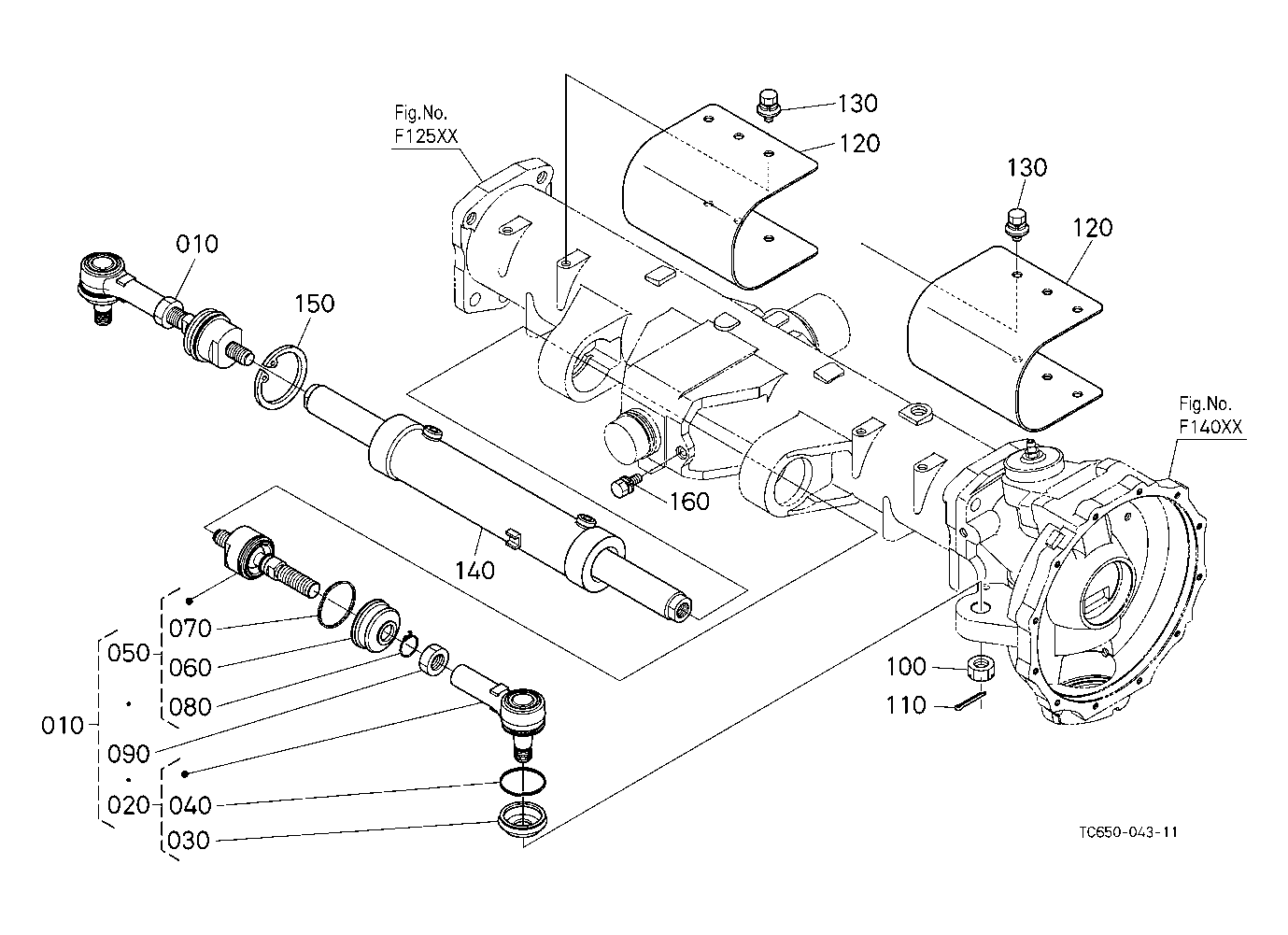 Fig.No.
F125XX

130
120
130
120

010
150

Fig.No.
F140XX

160
140

070
050
060
080
010
090
020
040
030

100
110

TC650-043-11